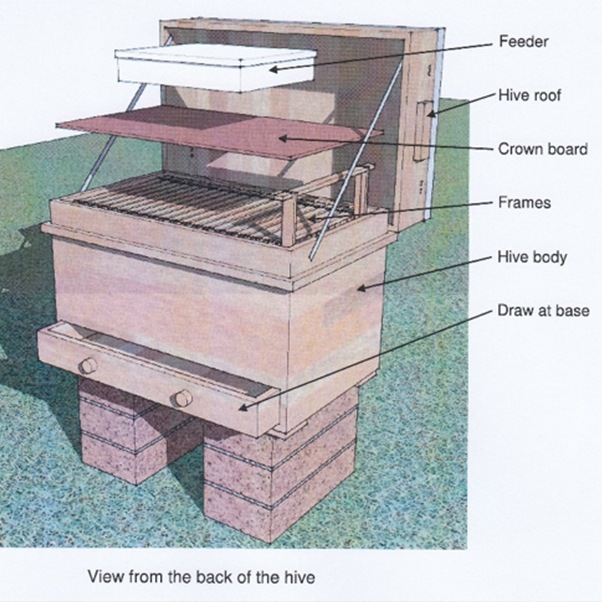 Feeder

Hive roof

Crown board

Frames

Hive body

Draw at base

View from the back of the hive